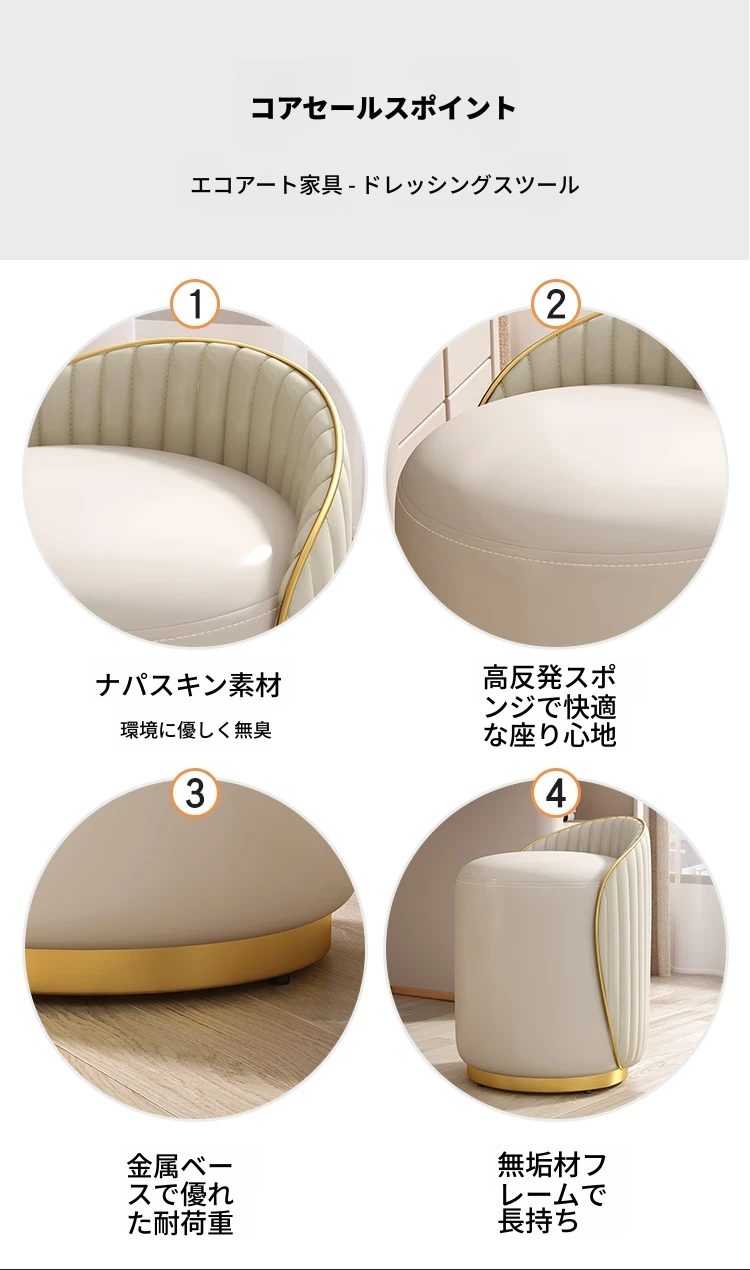 コアセールスポイント

エコアート家具 - ドレッシングスツール

1

2

ナパスキン素材

環境に優しく無臭

高反発スポンジで快適な座り心地

3

4

金属ベースで優れた耐荷重

無垢材フレームで長持ち