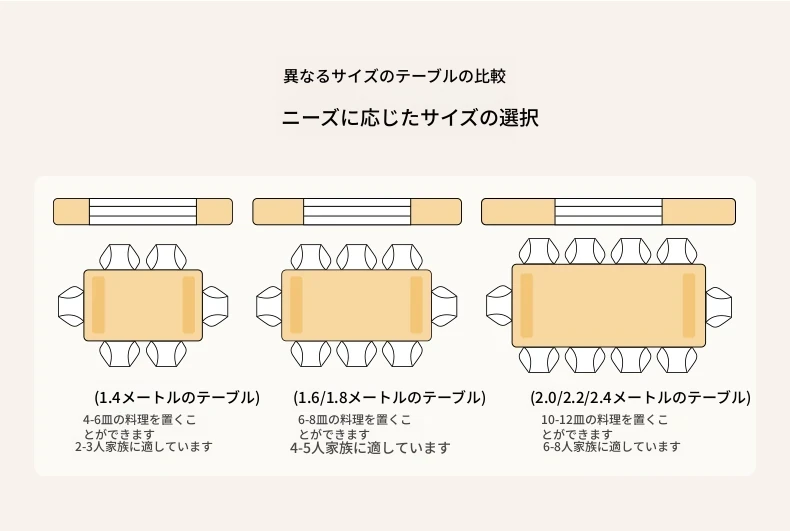 異なるサイズのテーブルの比較

ニーズに応じたサイズの選択

(1.4メートルのテーブル)

4-6皿の料理を置くことができます
2-3人家族に適しています

(1.6/1.8メートルのテーブル)

6-8皿の料理を置くことができます
4-5人家族に適しています

(2.0/2.2/2.4メートルのテーブル)

10-12皿の料理を置くことができます
6-8人家族に適しています