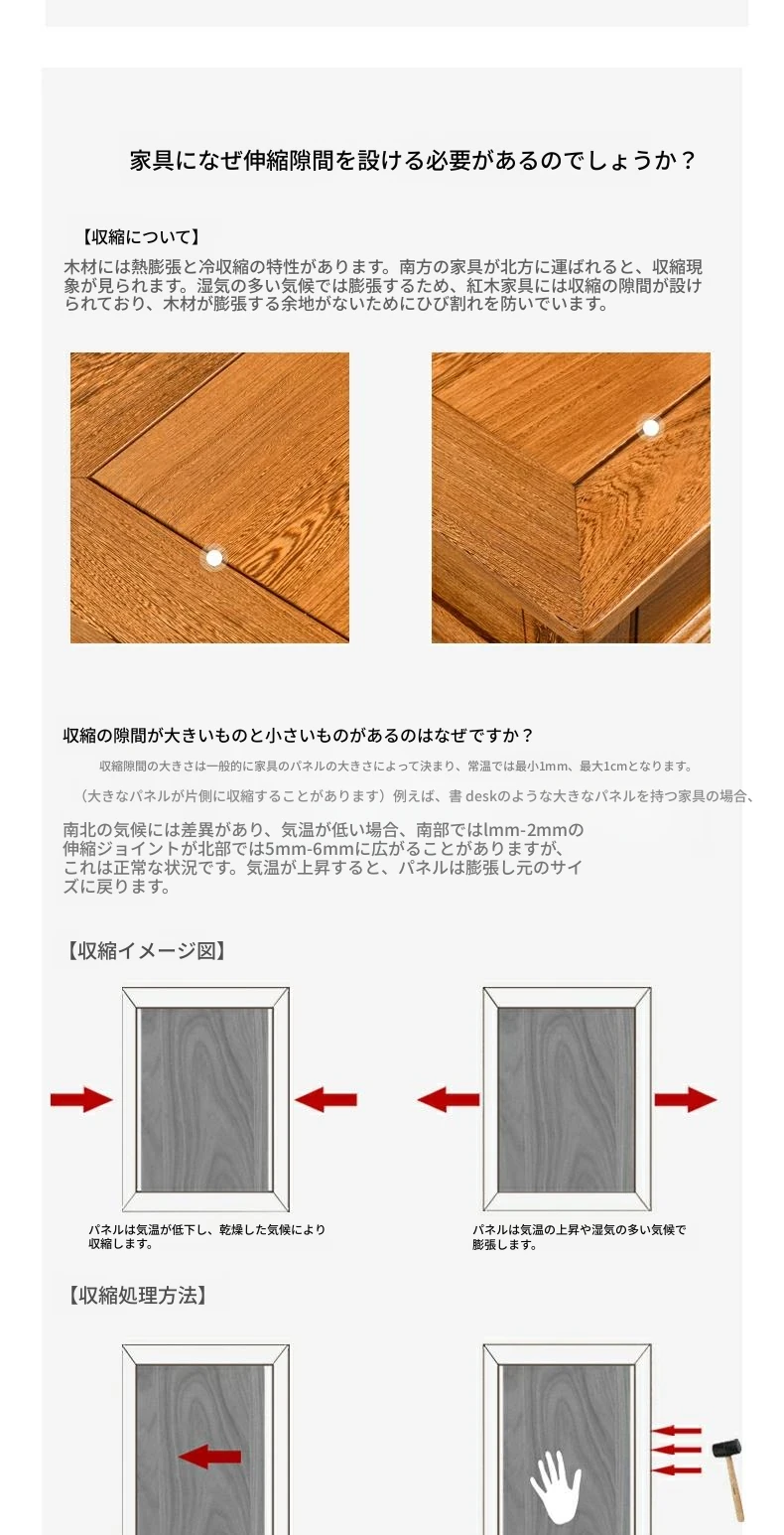 家具になぜ伸縮隙間を設ける必要があるのでしょうか？

【収縮について】
木材には熱膨張と冷収縮の特性があります。南方の家具が北方に運ばれると、収縮現象が見られます。湿気の多い気候では膨張するため、紅木家具には収縮の隙間が設けられており、木材が膨張する余地がないためにひび割れを防いでいます。

収縮の隙間が大きいものと小さいものがあるのはなぜですか？

収縮隙間の大きさは一般的に家具のパネルの大きさによって決まり、常温では最小1mm、最大1cmとなります。

（大きなパネルが片側に収縮することがあります）例えば、書 deskのような大きなパネルを持つ家具の場合、

南北の気候には差異があり、気温が低い場合、南部ではlmm-2mmの伸縮ジョイントが北部では5mm-6mmに広がることがありますが、これは正常な状況です。気温が上昇すると、パネルは膨張し元のサイズに戻ります。

【収縮イメージ図】

パネルは気温が低下し、乾燥した気候により収縮します。

パネルは気温の上昇や湿気の多い気候で膨張します。

【収縮処理方法】