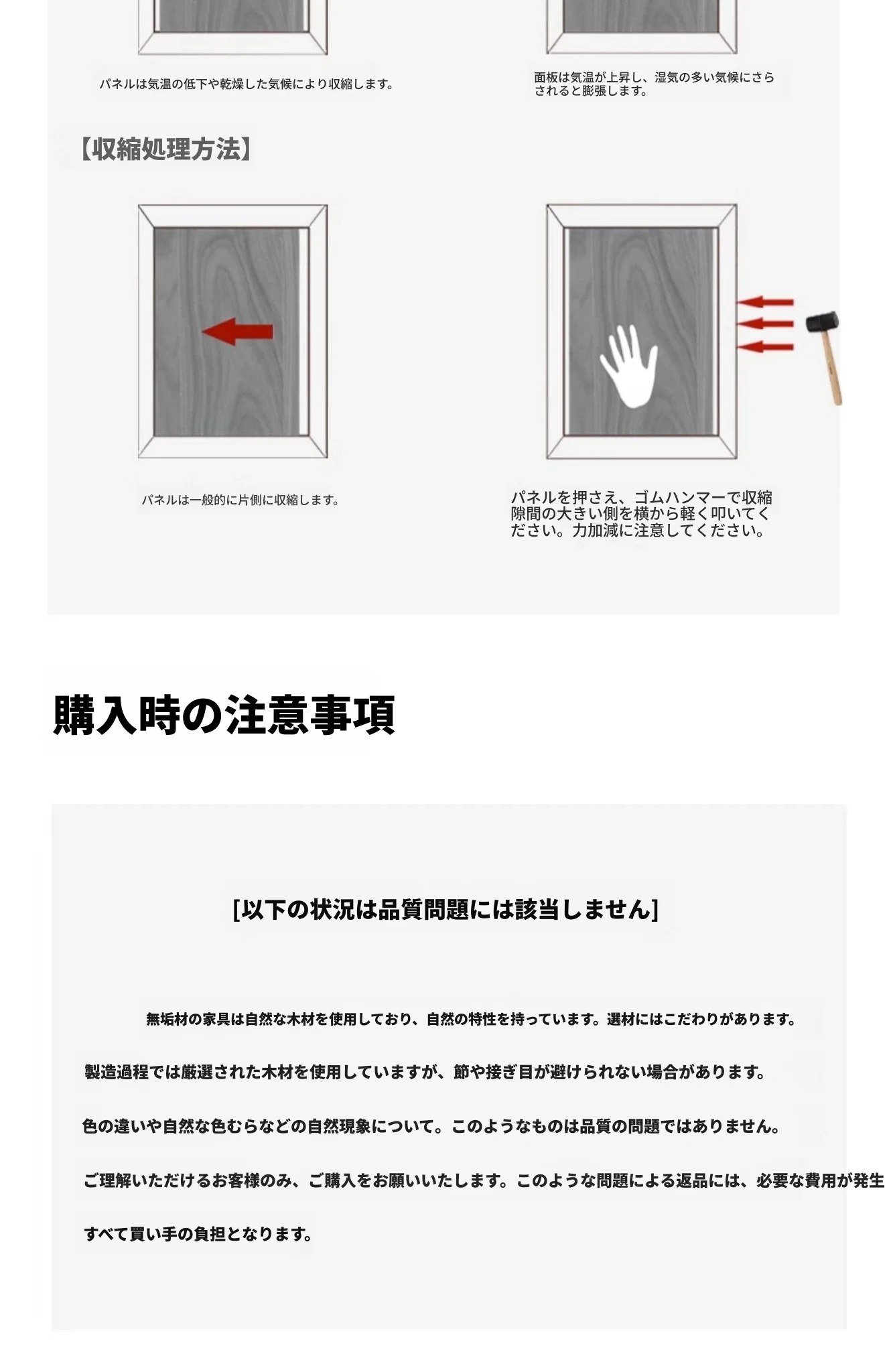 パネルは気温の低下や乾燥した気候により収縮します。

面板は気温が上昇し、湿気の多い気候にさらされると膨張します。

【収縮処理方法】

パネルは一般的に片側に収縮します。

パネルを押さえ、ゴムハンマーで収縮隙間の大きい側を横から軽く叩いてください。力加減に注意してください。

購入時の注意事項

[以下の状況は品質問題には該当しません]

無垢材の家具は自然な木材を使用しており、自然の特性を持っています。選材にはこだわりがあります。

製造過程では厳選された木材を使用していますが、節や接ぎ目が避けられない場合があります。

色の違いや自然な色むらなどの自然現象について。このようなものは品質の問題ではありません。

ご理解いただけるお客様のみ、ご購入をお願いいたします。このような問題による返品には、必要な費用が発生

すべて買い手の負担となります。