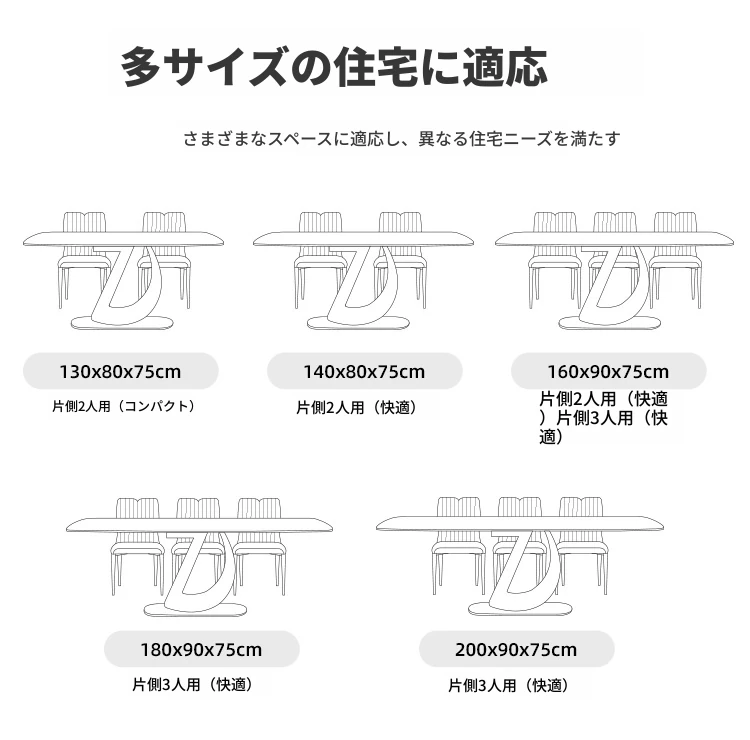 多サイズの住宅に適応

さまざまなスペースに適応し、異なる住宅ニーズを満たす

130x80x75cm

片側2人用（コンパクト）

140x80x75cm

片側2人用（快適）

160x90x75cm

片側2人用（快適）片側3人用（快適）

180x90x75cm

片側3人用（快適）

200x90x75cm

片側3人用（快適）