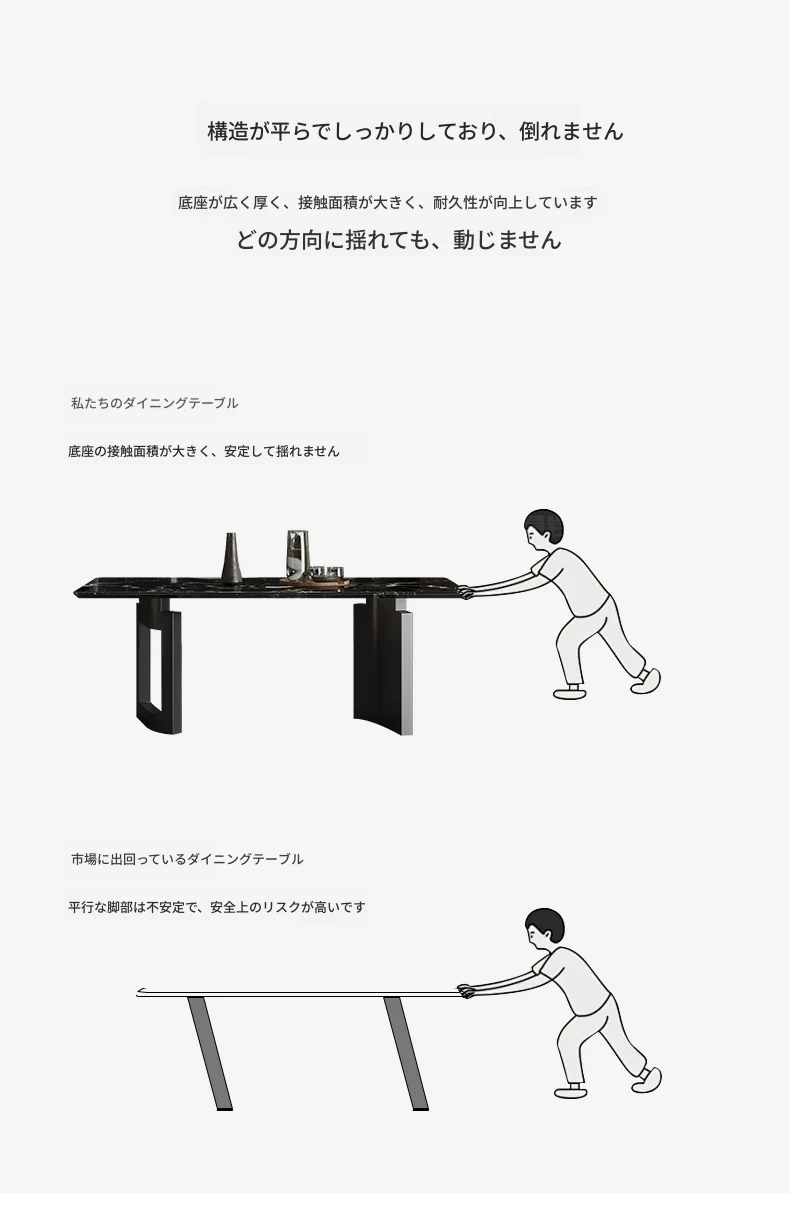 構造が平らでしっかりしており、倒れません

底座が広く厚く、接触面積が大きく、耐久性が向上しています
どの方向に揺れても、動じません

私たちのダイニングテーブル

底座の接触面積が大きく、安定して揺れません

市場に出回っているダイニングテーブル

平行な脚部は不安定で、安全上のリスクが高いです