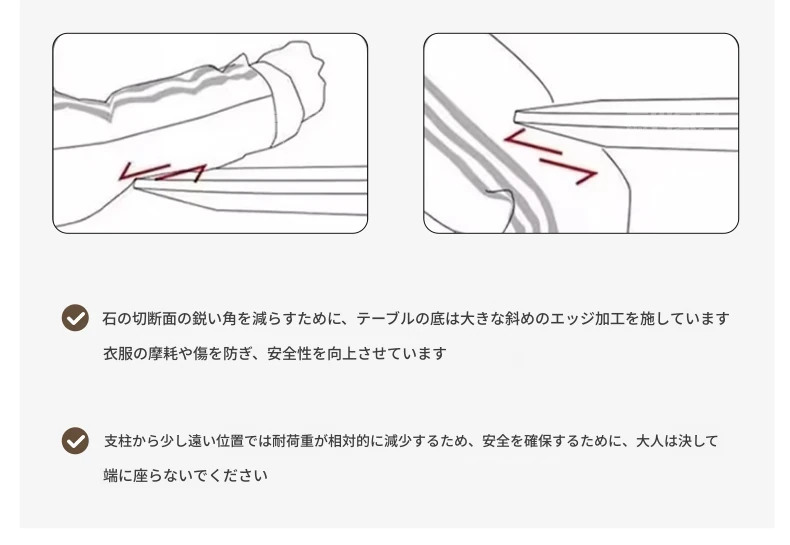 石の切断面の鋭い角を減らすために、テーブルの底は大きな斜めのエッジ加工を施しています
衣服の摩耗や傷を防ぎ、安全性を向上させています

支柱から少し遠い位置では耐荷重が相対的に減少するため、安全を確保するために、大人は決して
端に座らないでください