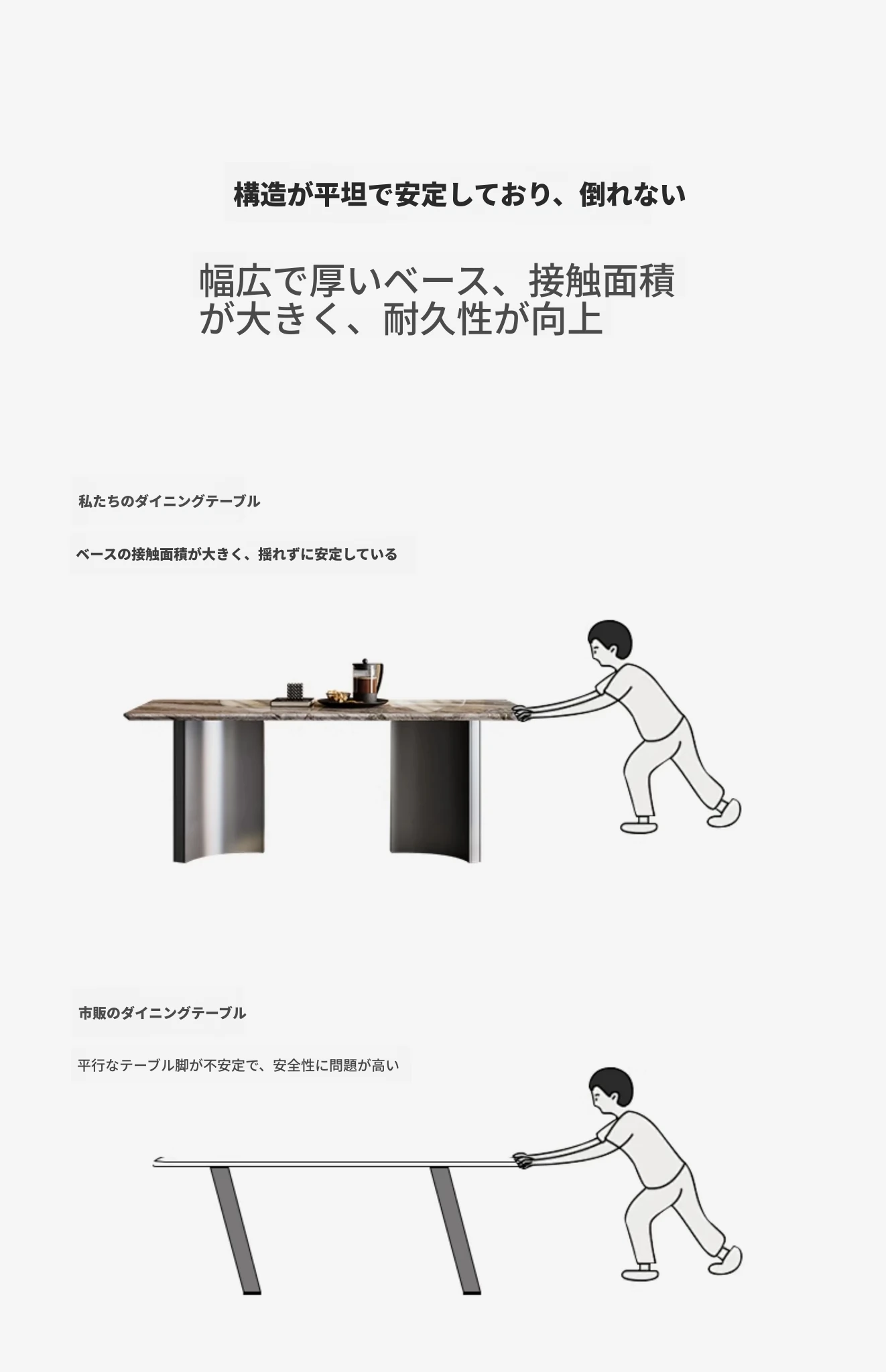 構造が平坦で安定しており、倒れない

幅広で厚いベース、接触面積が大きく、耐久性が向上

私たちのダイニングテーブル

ベースの接触面積が大きく、揺れずに安定している

市販のダイニングテーブル

平行なテーブル脚が不安定で、安全性に問題が高い