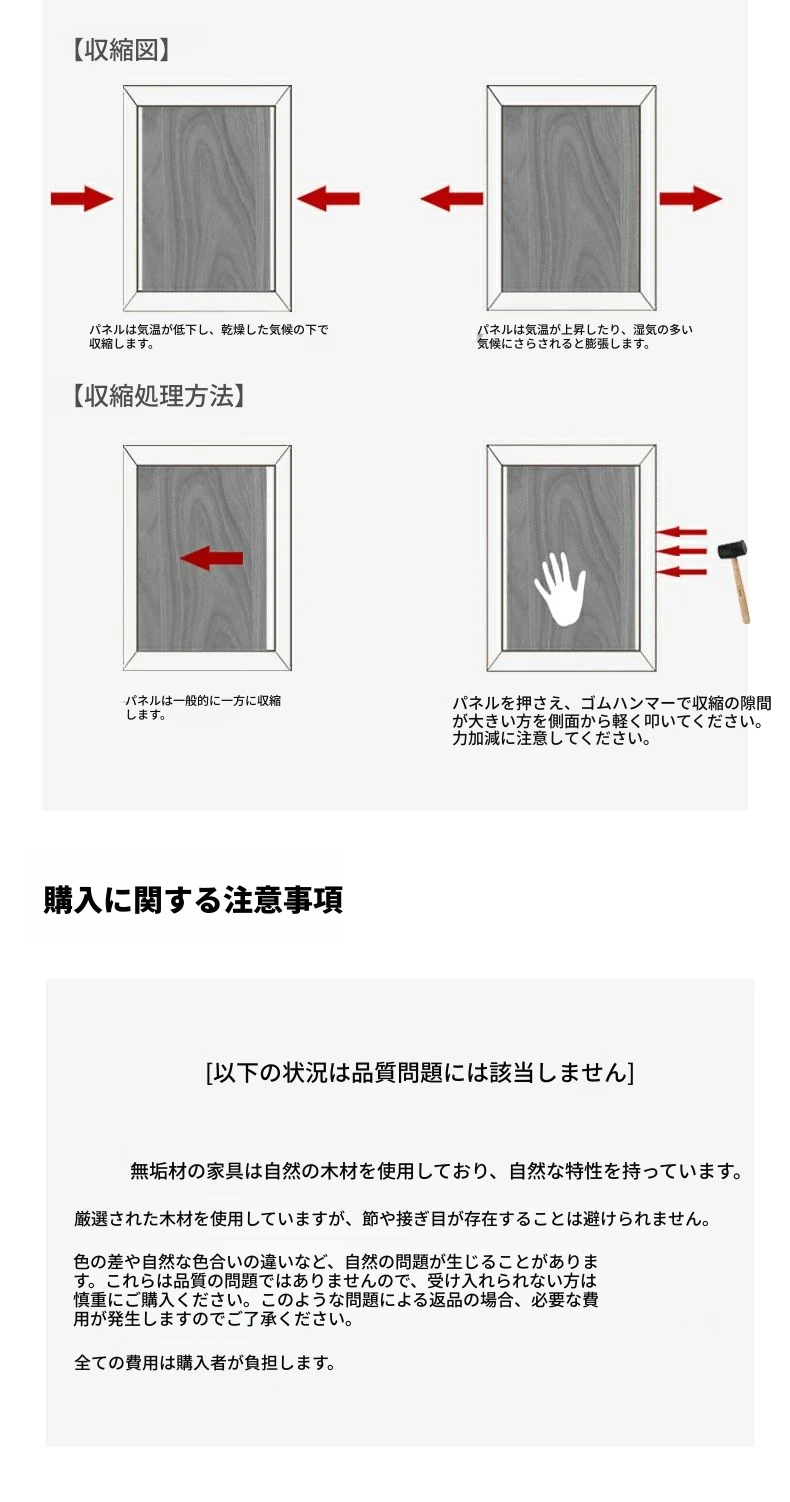 【収縮図】

パネルは気温が低下し、乾燥した気候の下で収縮します。

パネルは気温が上昇したり、湿気の多い気候にさらされると膨張します。

【収縮処理方法】

パネルは一般的に一方に収縮します。

パネルを押さえ、ゴムハンマーで収縮の隙間が大きい方を側面から軽く叩いてください。力加減に注意してください。

購入に関する注意事項

[以下の状況は品質問題には該当しません]

無垢材の家具は自然の木材を使用しており、自然な特性を持っています。

厳選された木材を使用していますが、節や接ぎ目が存在することは避けられません。

色の差や自然な色合いの違いなど、自然の問題が生じることがあります。これらは品質の問題ではありませんので、受け入れられない方は慎重にご購入ください。このような問題による返品の場合、必要な費用が発生しますのでご了承ください。

全ての費用は購入者が負担します。