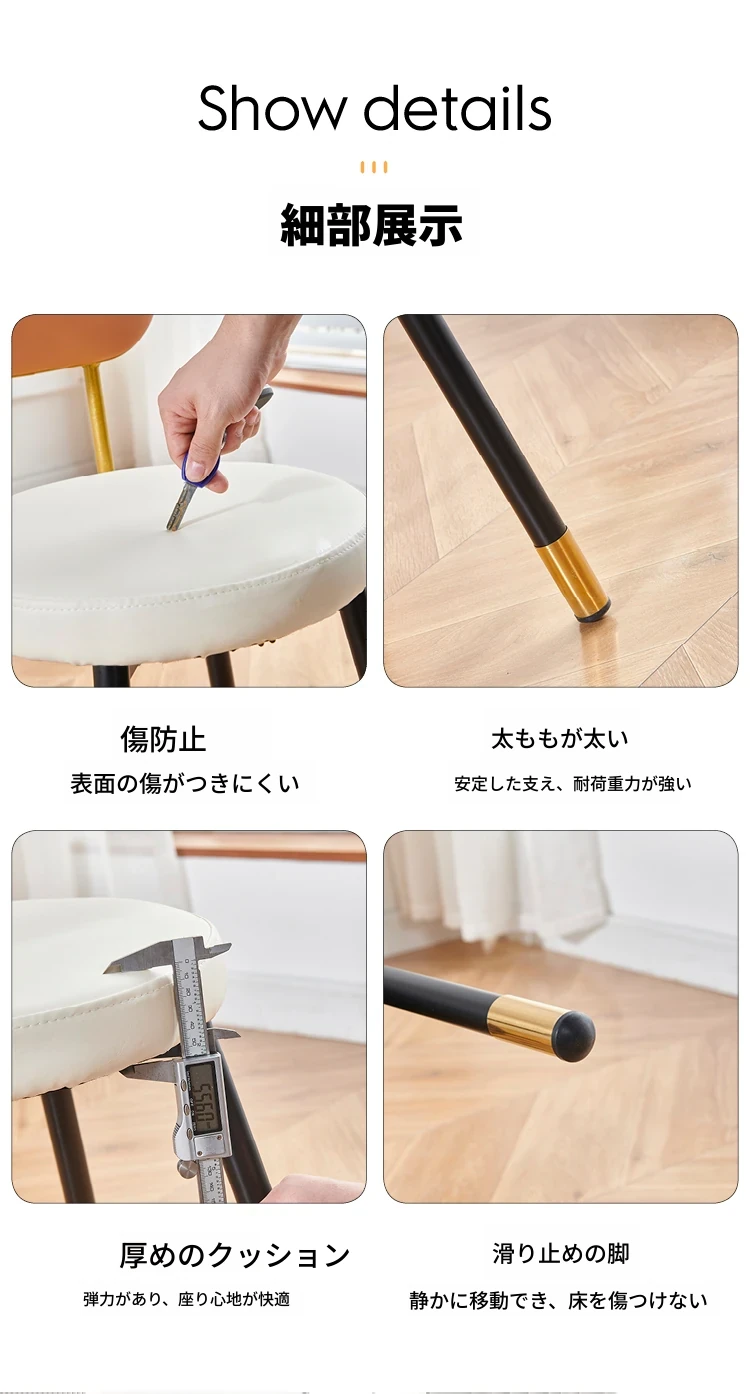 Show details

細部展示

傷防止

表面の傷がつきにくい

太ももが太い

安定した支え、耐荷重力が強い

厚めのクッション

弾力があり、座り心地が快適

滑り止めの脚

静かに移動でき、床を傷つけない