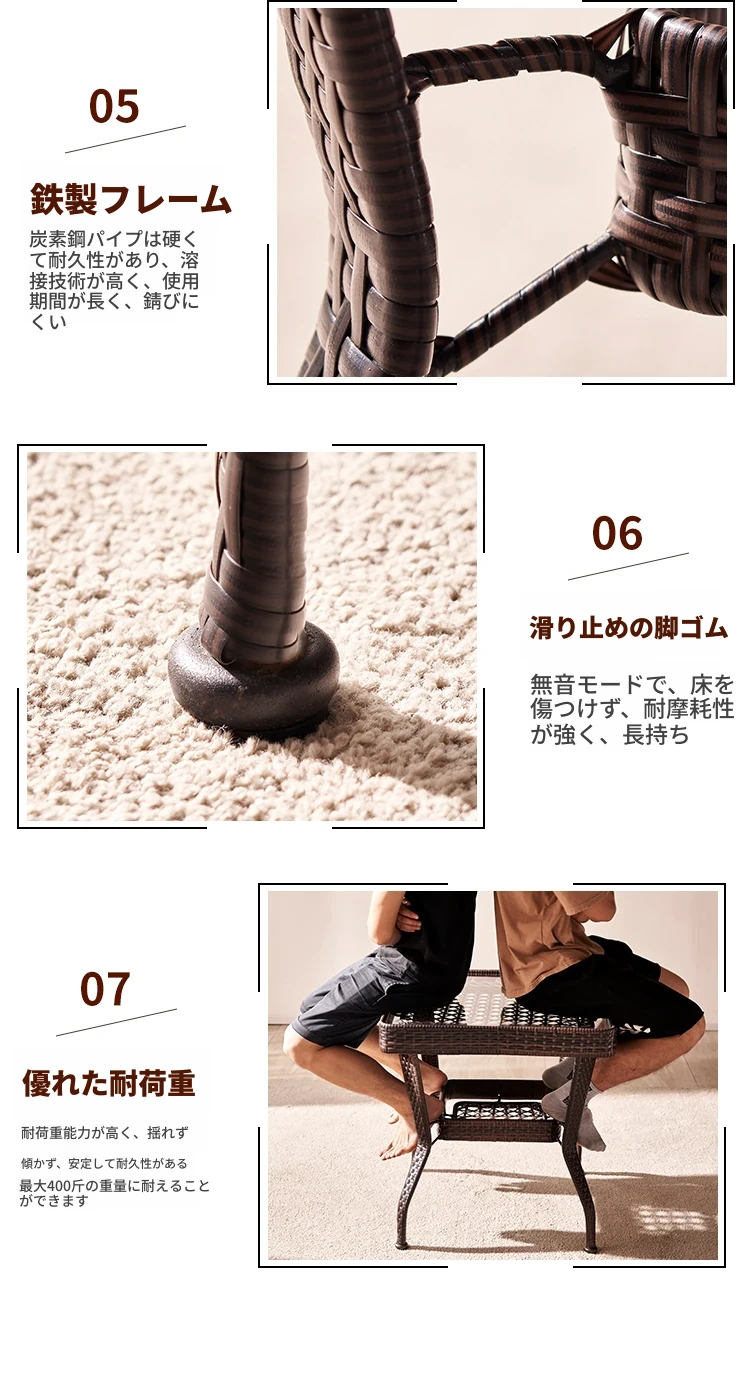 05

鉄製フレーム

炭素鋼パイプは硬くて耐久性があり、溶接技術が高く、使用期間が長く、錆びにくい

06

滑り止めの脚ゴム

無音モードで、床を傷つけず、耐摩耗性が強く、長持ち

07

優れた耐荷重

耐荷重能力が高く、揺れず

傾かず、安定して耐久性がある

最大400斤の重量に耐えることができます