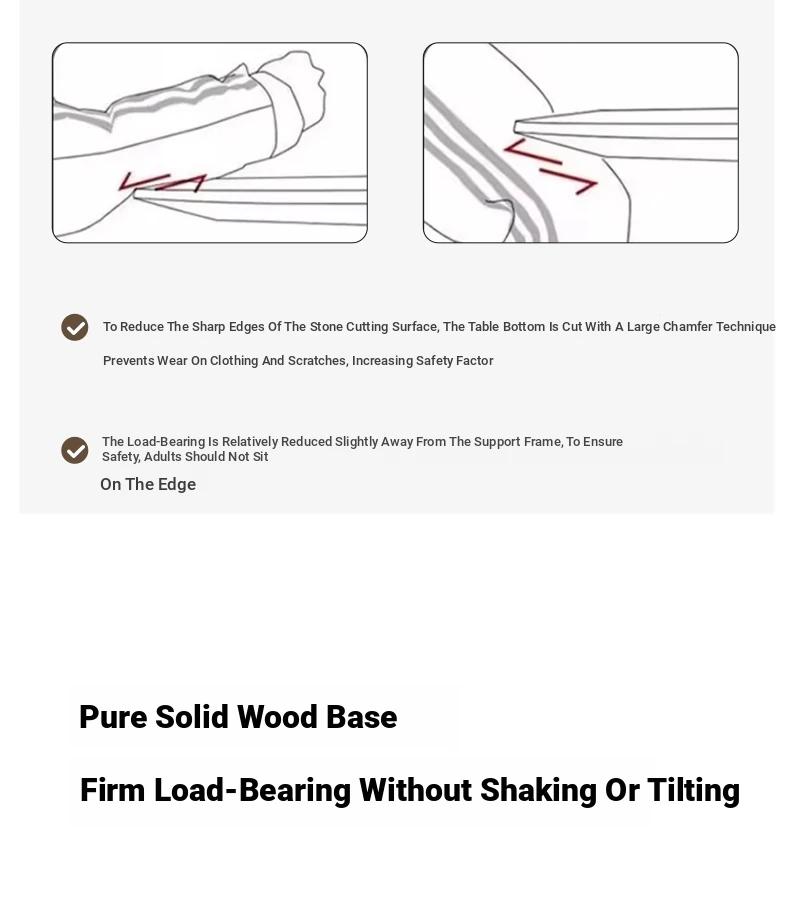 To Reduce The Sharp Edges Of The Stone Cutting Surface, The Table Bottom Is Cut With A Large Chamfer Technique

Prevents Wear On Clothing And Scratches, Increasing Safety Factor

The Load-Bearing Is Relatively Reduced Slightly Away From The Support Frame, To Ensure Safety, Adults Should Not Sit On The Edge

Pure Solid Wood Base

Firm Load-Bearing Without Shaking Or Tilting