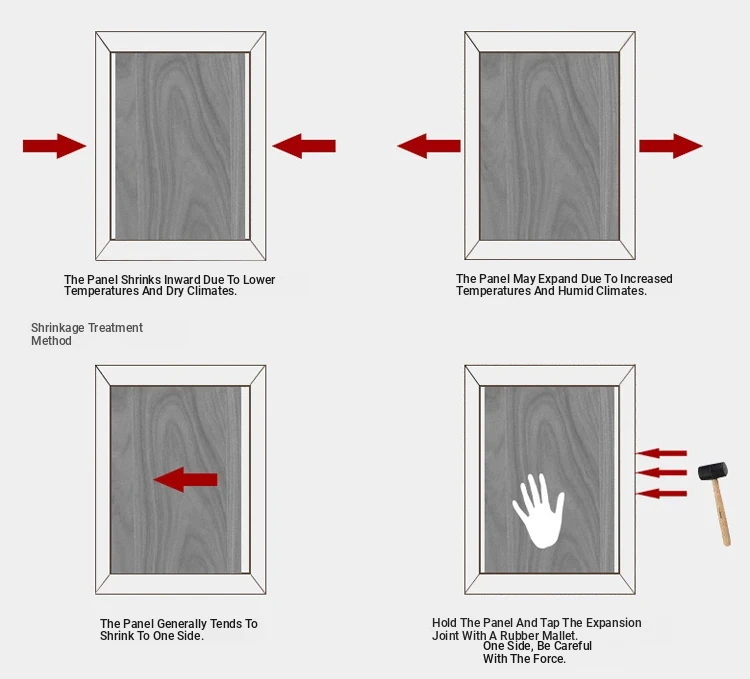 The Panel Shrinks Inward Due To Lower Temperatures And Dry Climates.

The Panel May Expand Due To Increased Temperatures And Humid Climates.

Shrinkage Treatment Method

The Panel Generally Tends To Shrink To One Side.

Hold The Panel And Tap The Expansion Joint With A Rubber Mallet.
One Side, Be Careful With The Force.