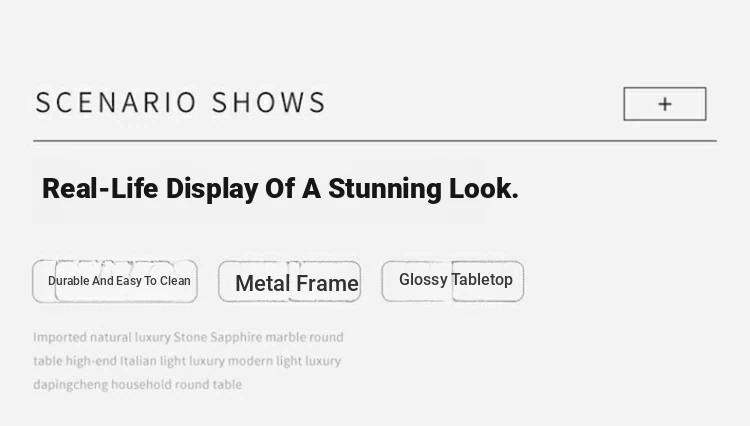 SCENARIO SHOWS

+

Real-Life Display Of A Stunning Look.

Durable And Easy To Clean

Metal Frame

Glossy Tabletop

Imported natural luxury Stone Sapphire marble round table high-end Italian light luxury modern light luxury dapingcheng household round table