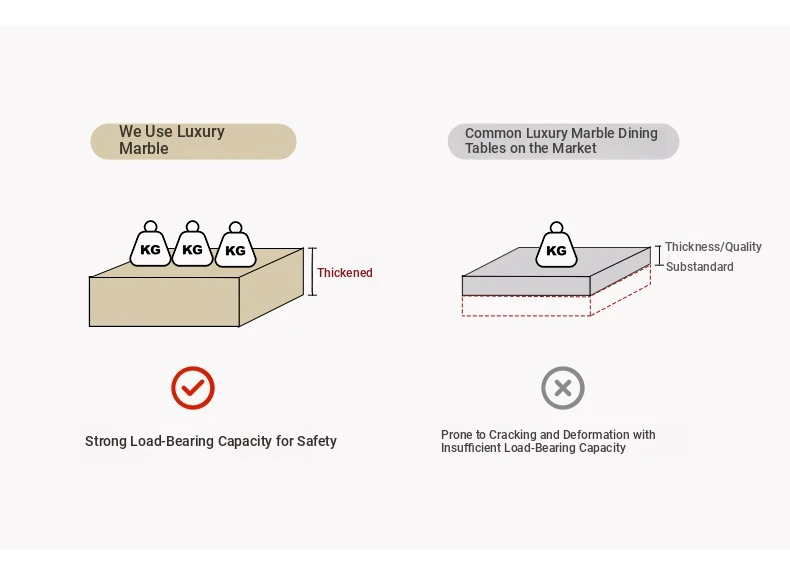 We Use Luxury Marble

KG KG KG

Thickened

Strong Load-Bearing Capacity for Safety

Common Luxury Marble Dining Tables on the Market

KG

Thickness/Quality Substandard

Prone to Cracking and Deformation with Insufficient Load-Bearing Capacity