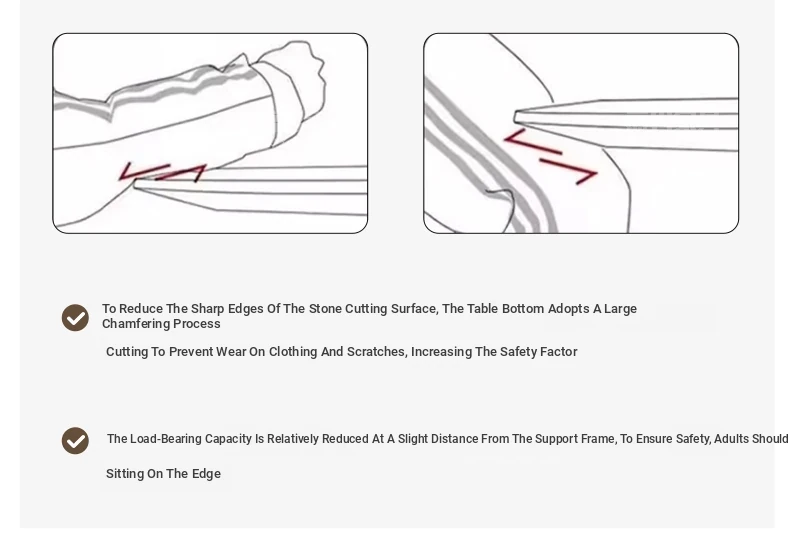 To Reduce The Sharp Edges Of The Stone Cutting Surface, The Table Bottom Adopts A Large Chamfering Process

Cutting To Prevent Wear On Clothing And Scratches, Increasing The Safety Factor

The Load-Bearing Capacity Is Relatively Reduced At A Slight Distance From The Support Frame, To Ensure Safety, Adults Should

Sitting On The Edge