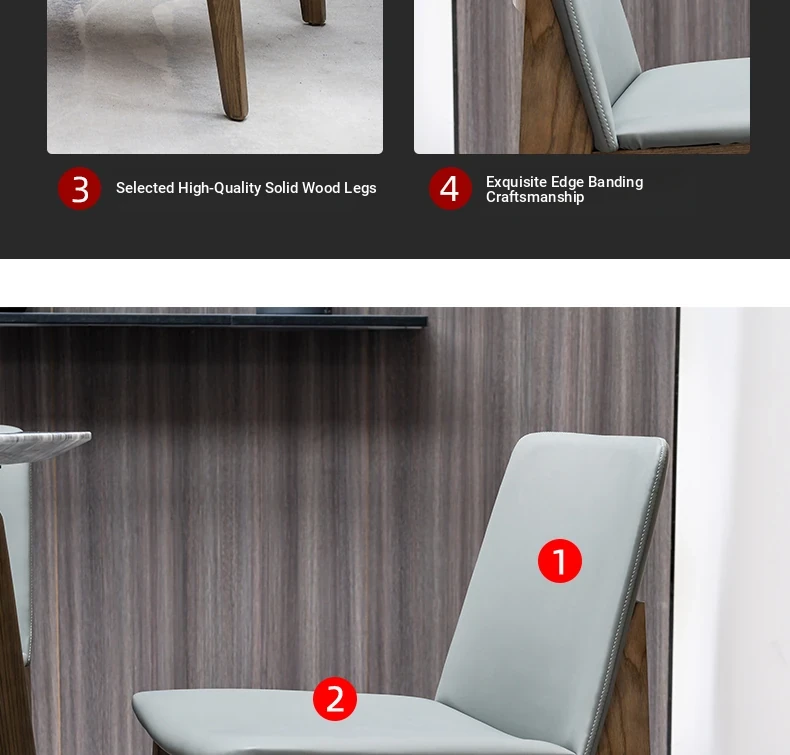 3 Selected High-Quality Solid Wood Legs

4 Exquisite Edge Banding Craftsmanship

1

2