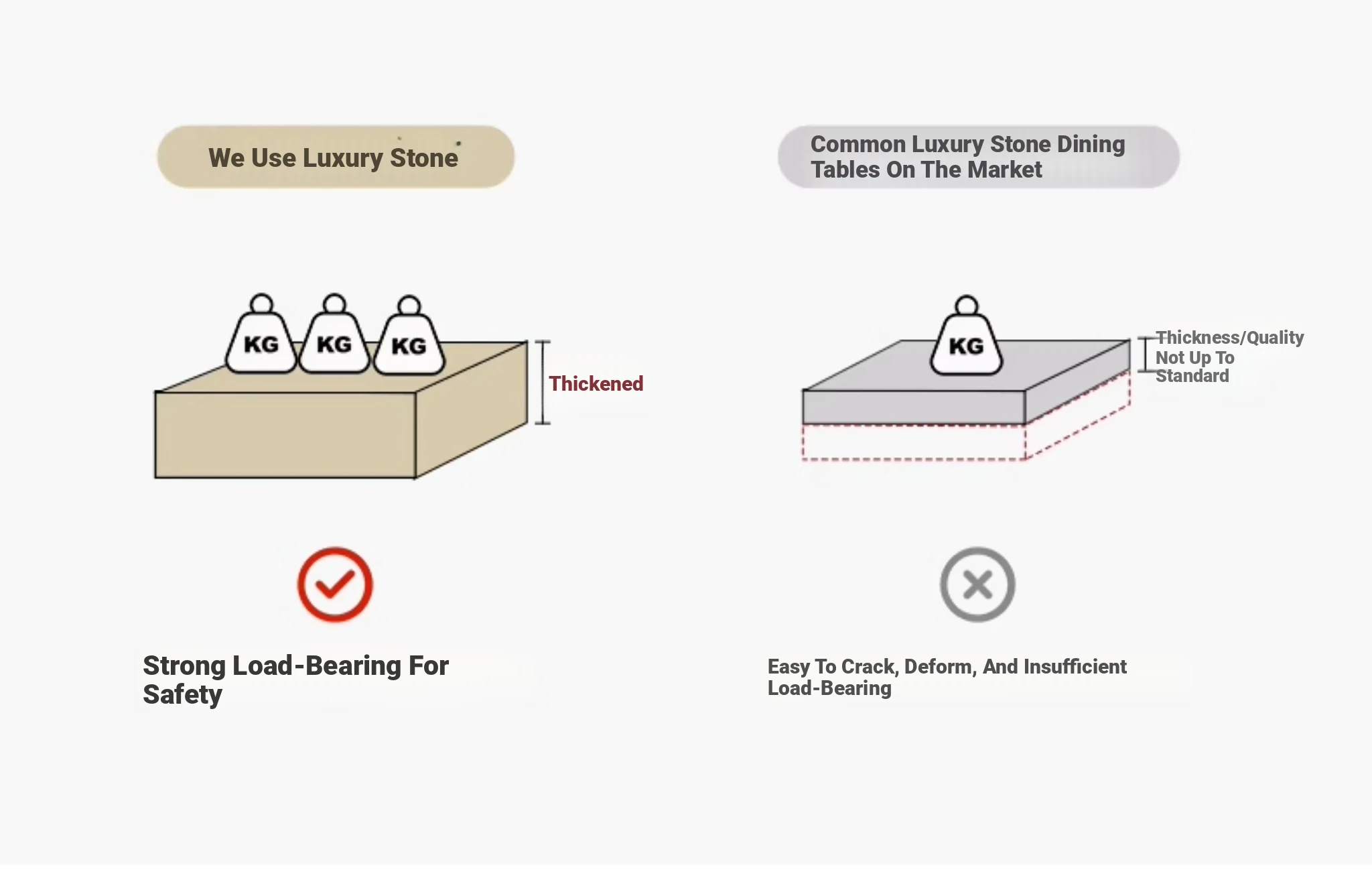 We Use Luxury Stone

KG KG KG

Thickened

Strong Load-Bearing For Safety

Common Luxury Stone Dining Tables On The Market

KG

Thickness/Quality Not Up To Standard

Easy To Crack, Deform, And Insufficient Load-Bearing