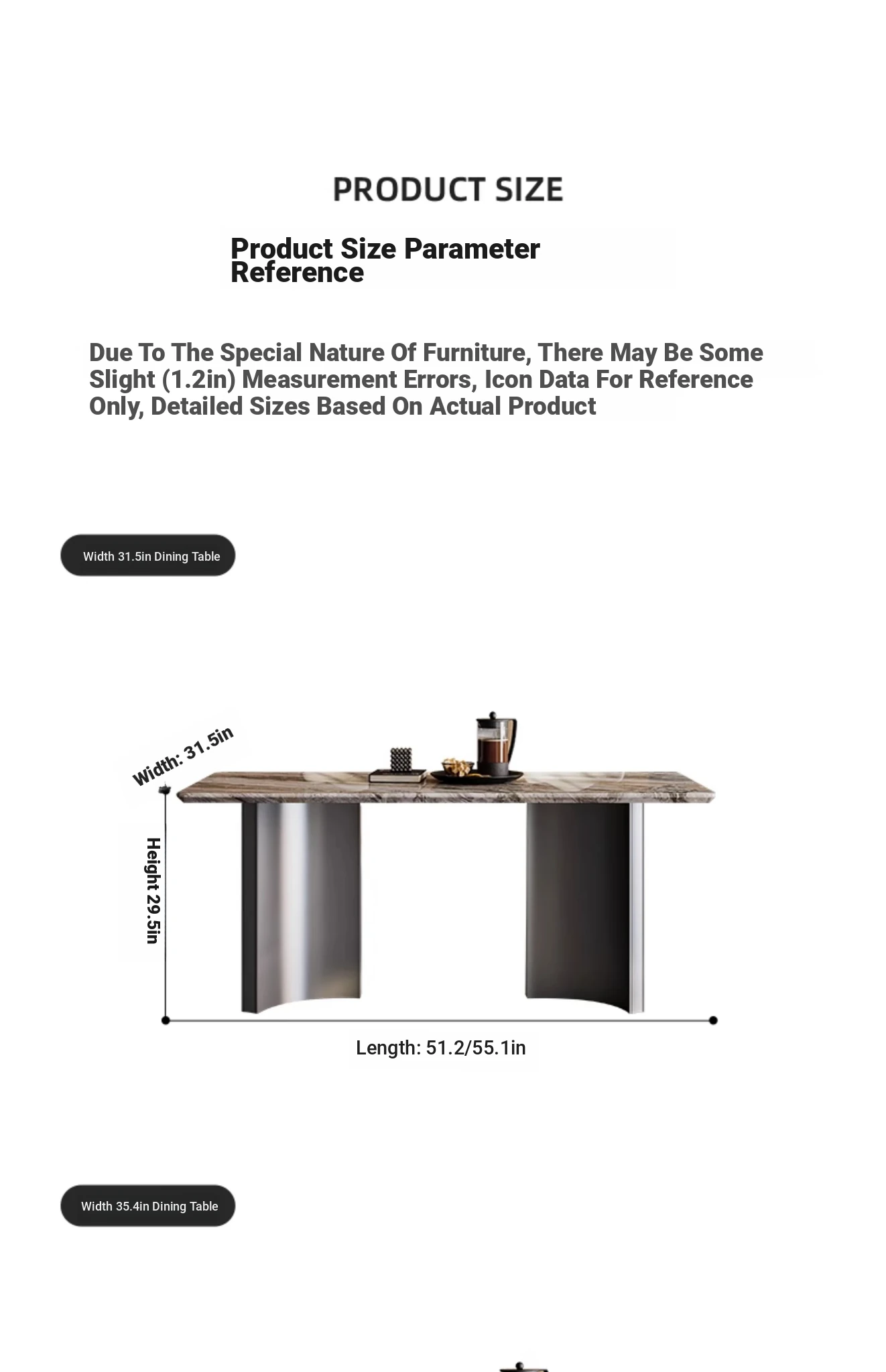 PRODUCT SIZE

Product Size Parameter Reference

Due To The Special Nature Of Furniture, There May Be Some Slight (1.2in) Measurement Errors, Icon Data For Reference Only, Detailed Sizes Based On Actual Product

Width 31.5in Dining Table

Width: 31.5in

Height 29.5in

Length: 51.2/55.1in

Width 35.4in Dining Table