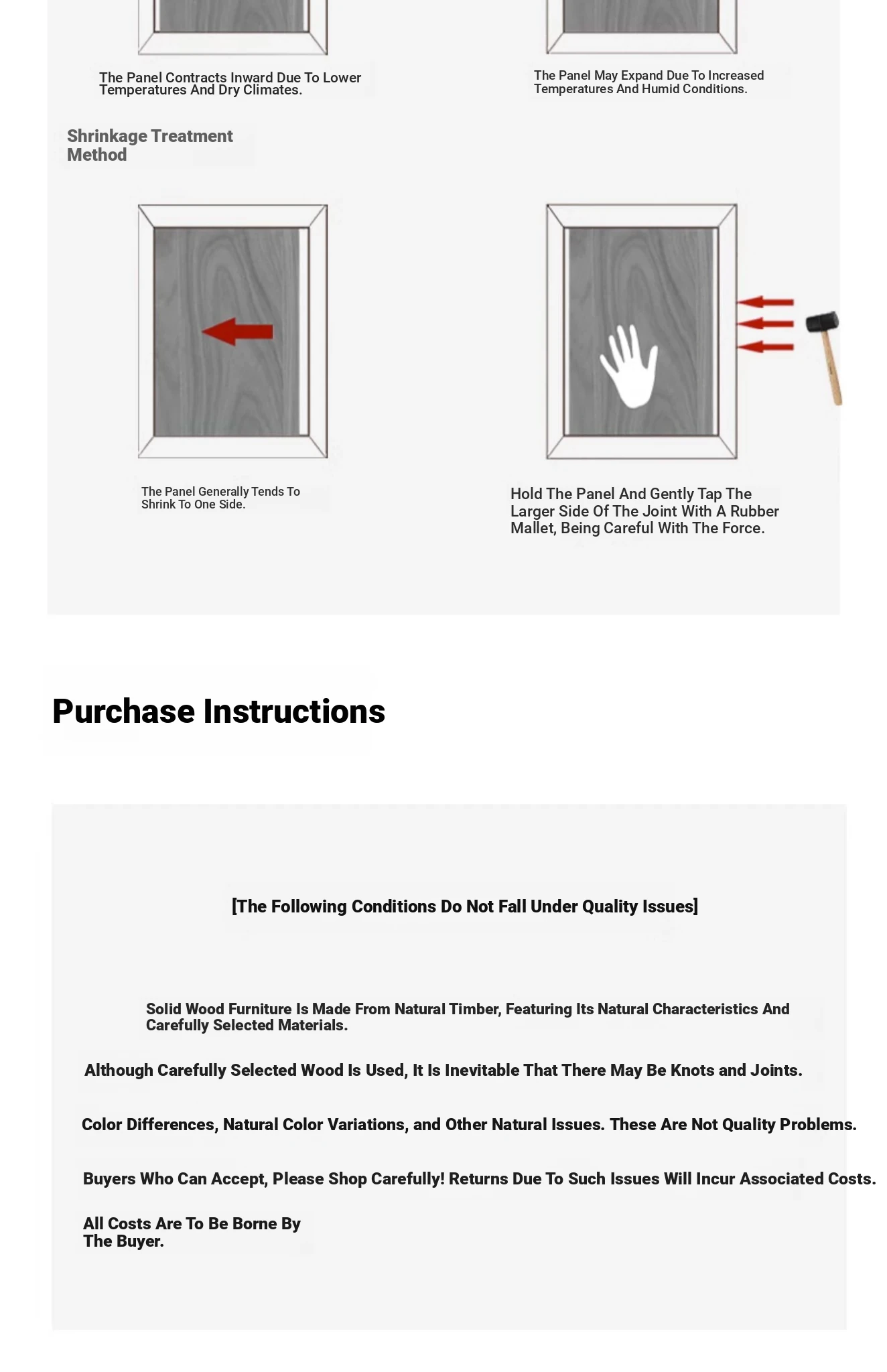 The Panel Contracts Inward Due To Lower Temperatures And Dry Climates.

The Panel May Expand Due To Increased Temperatures And Humid Conditions.

Shrinkage Treatment Method

The Panel Generally Tends To Shrink To One Side.

Hold The Panel And Gently Tap The Larger Side Of The Joint With A Rubber Mallet, Being Careful With The Force.

Purchase Instructions

[The Following Conditions Do Not Fall Under Quality Issues]

Solid Wood Furniture Is Made From Natural Timber, Featuring Its Natural Characteristics And Carefully Selected Materials.

Although Carefully Selected Wood Is Used, It Is Inevitable That There May Be Knots and Joints.

Color Differences, Natural Color Variations, and Other Natural Issues. These Are Not Quality Problems.

Buyers Who Can Accept, Please Shop Carefully! Returns Due To Such Issues Will Incur Associated Costs.

All Costs Are To Be Borne By The Buyer.