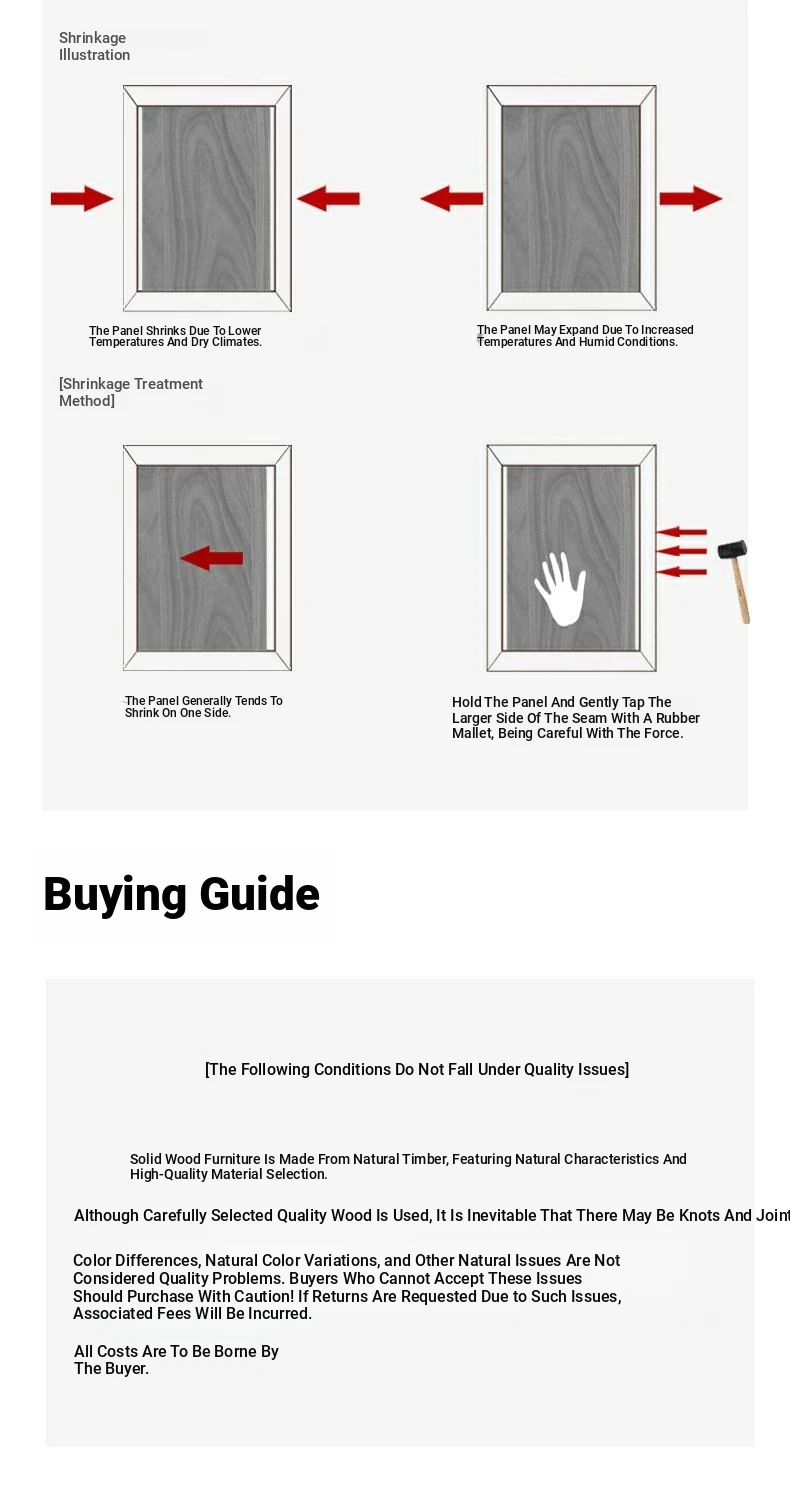 Shrinkage Illustration

The Panel Shrinks Due To Lower Temperatures And Dry Climates.

The Panel May Expand Due To Increased Temperatures And Humid Conditions.

[Shrinkage Treatment Method]

The Panel Generally Tends To Shrink On One Side.

Hold The Panel And Gently Tap The Larger Side Of The Seam With A Rubber Mallet, Being Careful With The Force.

Buying Guide

[The Following Conditions Do Not Fall Under Quality Issues]

Solid Wood Furniture Is Made From Natural Timber, Featuring Natural Characteristics And High-Quality Material Selection.

Although Carefully Selected Quality Wood Is Used, It Is Inevitable That There May Be Knots And Joint

Color Differences, Natural Color Variations, and Other Natural Issues Are Not Considered Quality Problems. Buyers Who Cannot Accept These Issues Should Purchase With Caution! If Returns Are Requested Due to Such Issues, Associated Fees Will Be Incurred.

All Costs Are To Be Borne By The Buyer.