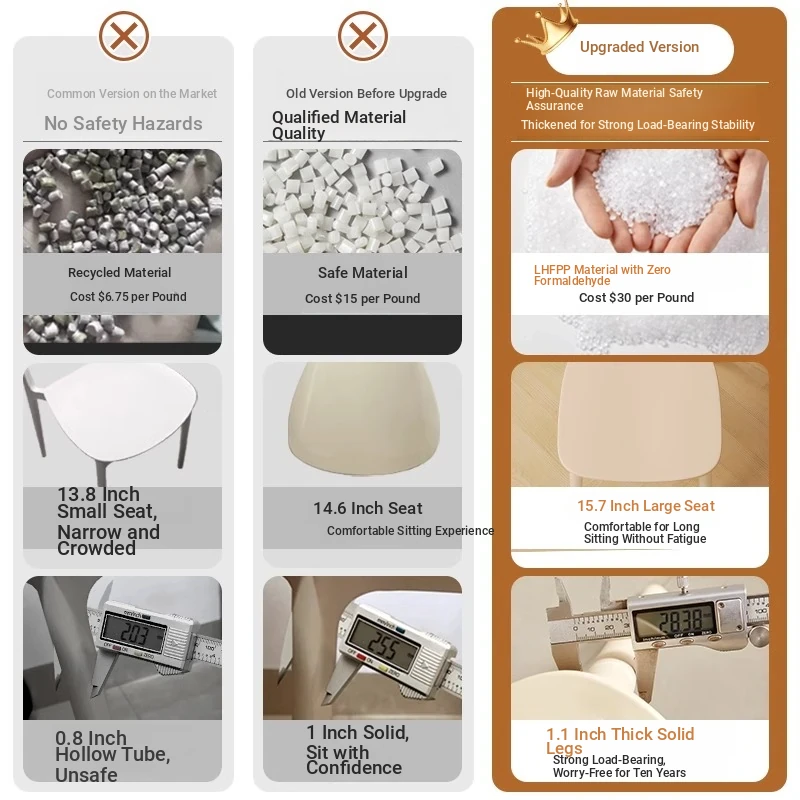 Common Version on the Market

No Safety Hazards

Recycled Material

Cost $6.75 per Pound

13.8 Inch Small Seat, Narrow and Crowded

20.3

0.8 Inch Hollow Tube, Unsafe

Old Version Before Upgrade

Qualified Material Quality

Safe Material

Cost $15 per Pound

14.6 Inch Seat

Comfortable Sitting Experience

25.5

1 Inch Solid, Sit with Confidence

Upgraded Version

High-Quality Raw Material Safety Assurance

Thickened for Strong Load-Bearing Stability

LHFPP Material with Zero Formaldehyde

Cost $30 per Pound

15.7 Inch Large Seat

Comfortable for Long Sitting Without Fatigue

28.38

1.1 Inch Thick Solid Legs

Strong Load-Bearing, Worry-Free for Ten Years