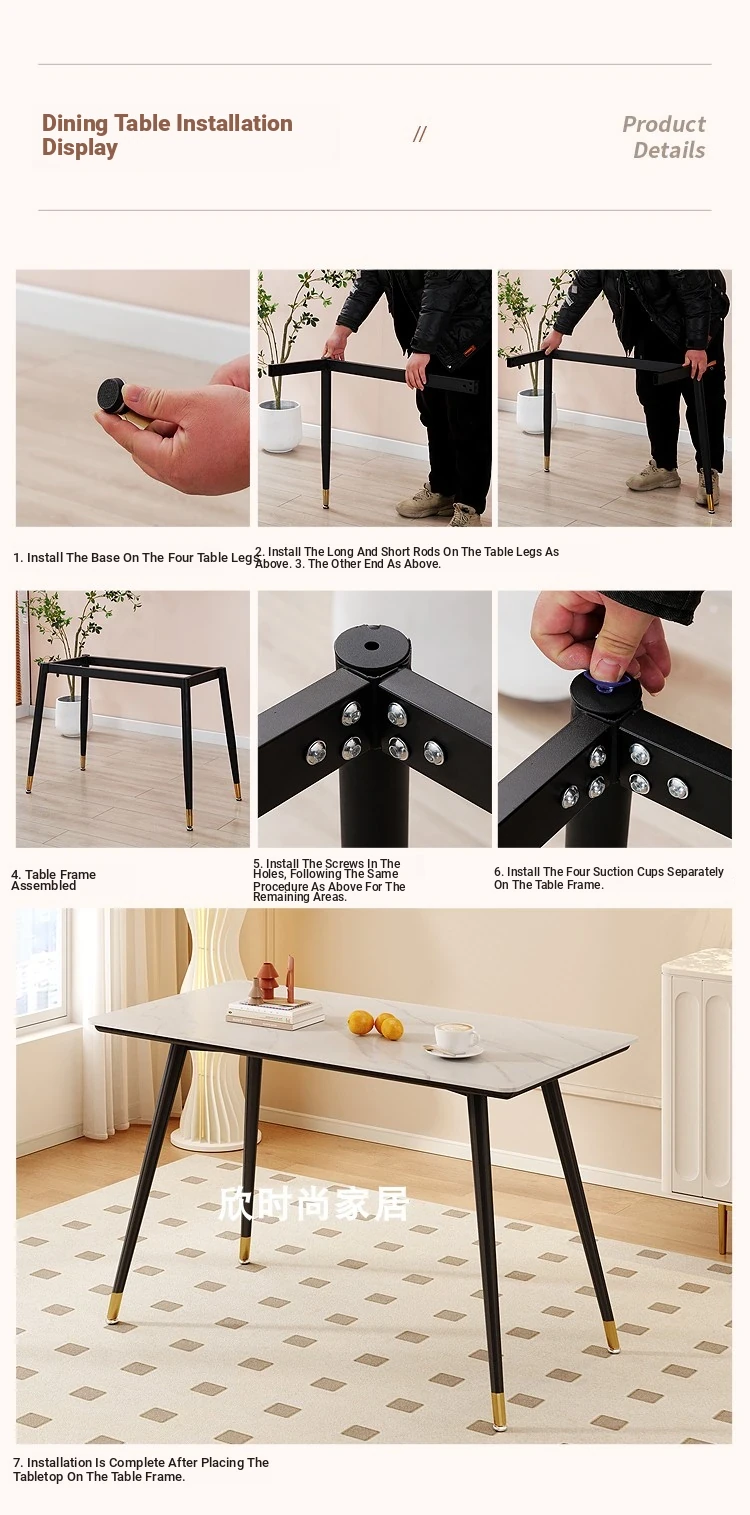 Dining Table Installation Display

//

Product Details

1. Install The Base On The Four Table Legs.

2. Install The Long And Short Rods On The Table Legs As Above. 3. The Other End As Above.

4. Table Frame Assembled

5. Install The Screws In The Holes, Following The Same Procedure As Above For The Remaining Areas.

6. Install The Four Suction Cups Separately On The Table Frame.

欣时尚家居

7. Installation Is Complete After Placing The Tabletop On The Table Frame.