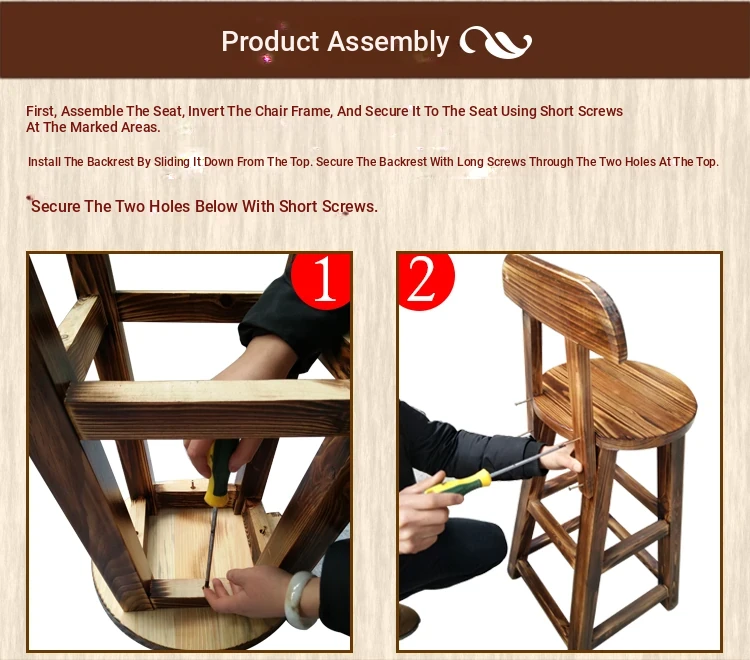 Product Assembly

First, Assemble The Seat, Invert The Chair Frame, And Secure It To The Seat Using Short Screws At The Marked Areas.

Install The Backrest By Sliding It Down From The Top. Secure The Backrest With Long Screws Through The Two Holes At The Top.

Secure The Two Holes Below With Short Screws.

1

2