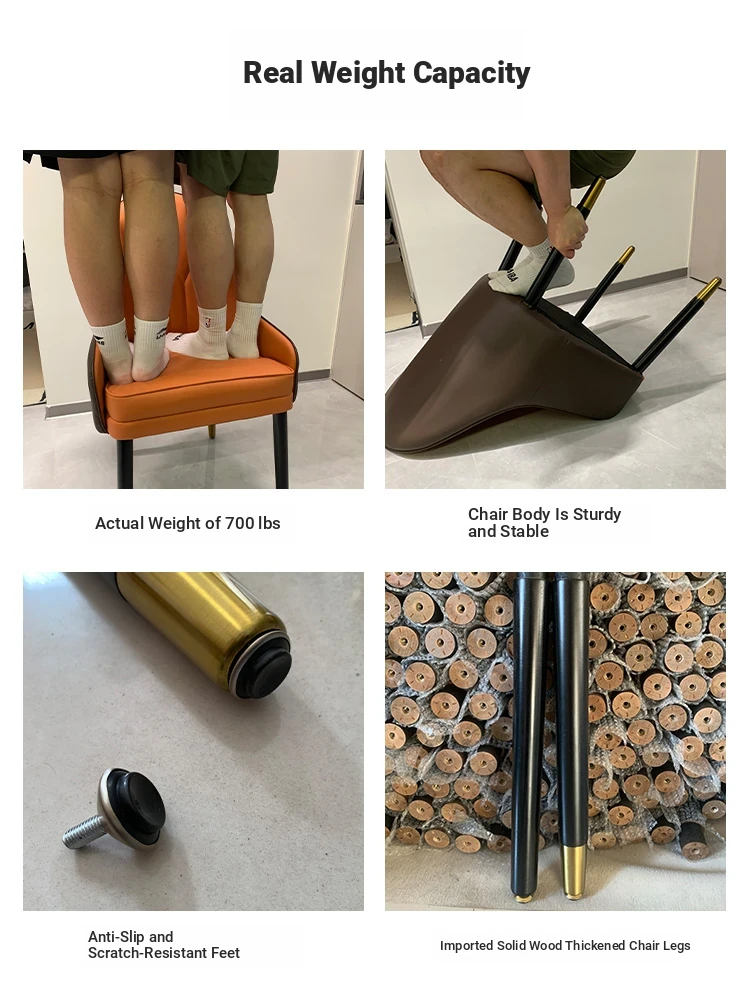 Real Weight Capacity

Actual Weight of 700 lbs

Chair Body Is Sturdy and Stable

Anti-Slip and Scratch-Resistant Feet

Imported Solid Wood Thickened Chair Legs